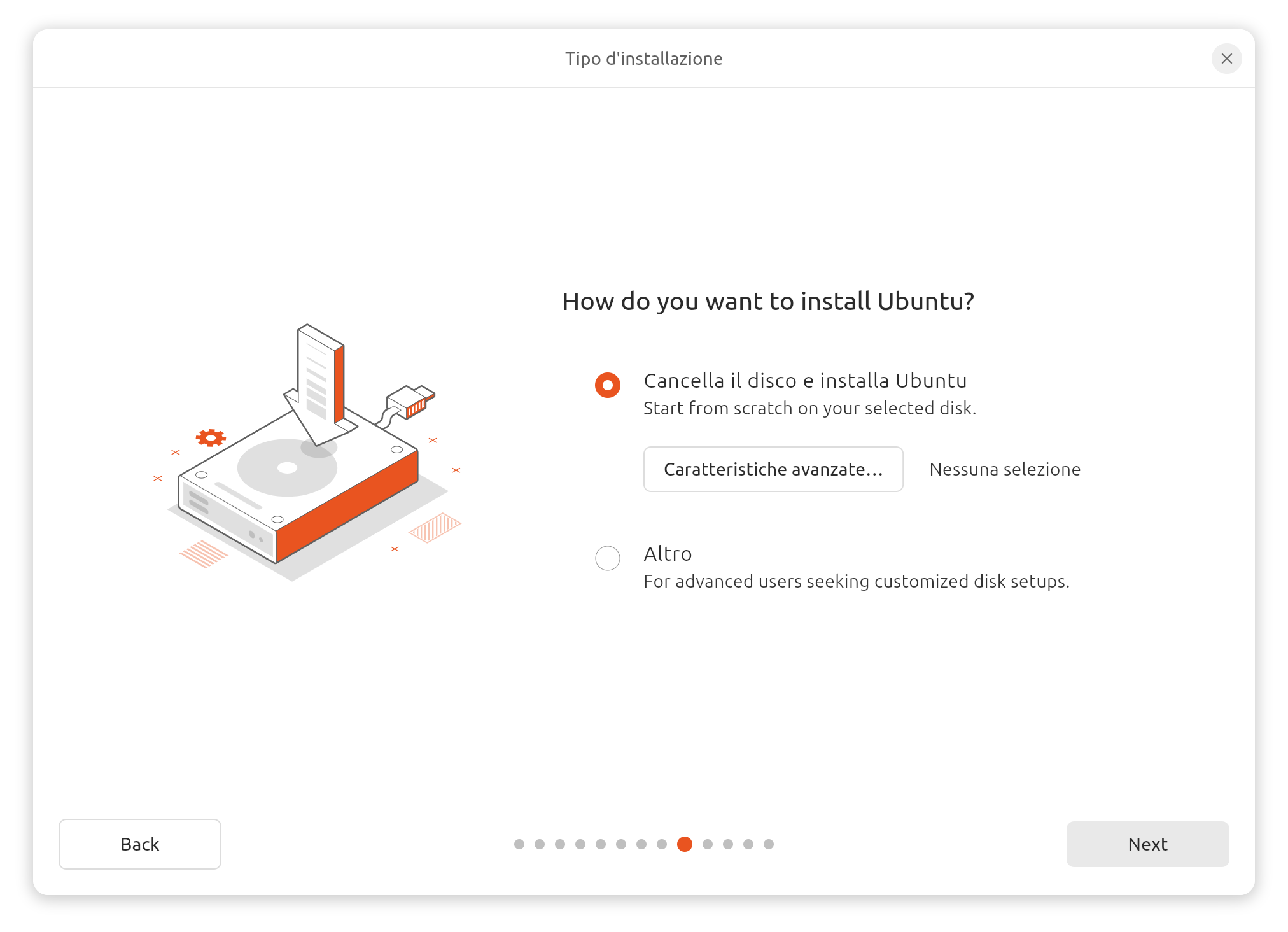 Tipo d'installazione

How do you want to install Ubuntu?

Cancella il disco e installa Ubuntu
Start from scratch on your selected disk.

Caratteristiche avanzate...

Nessuna selezione

Altro
For advanced users seeking customized disk setups.

Back

Next