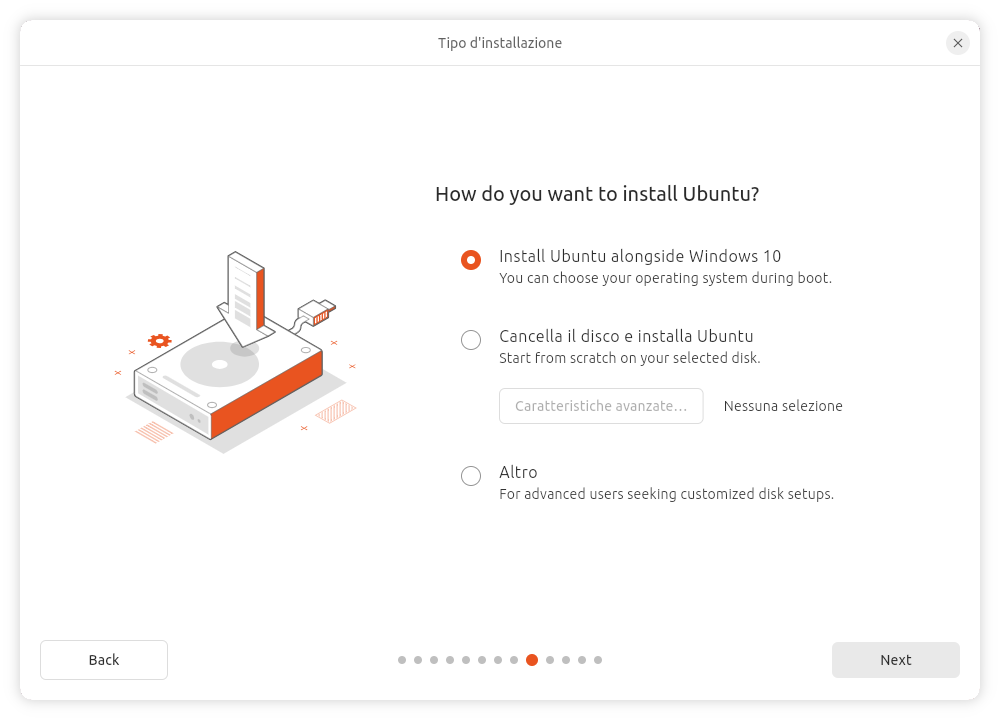 Tipo d'installazione

How do you want to install Ubuntu?

Install Ubuntu alongside Windows 10
You can choose your operating system during boot.

Cancella il disco e installa Ubuntu
Start from scratch on your selected disk.

Caratteristiche avanzate... Nessuna selezione

Altro
For advanced users seeking customized disk setups.

Back

Next